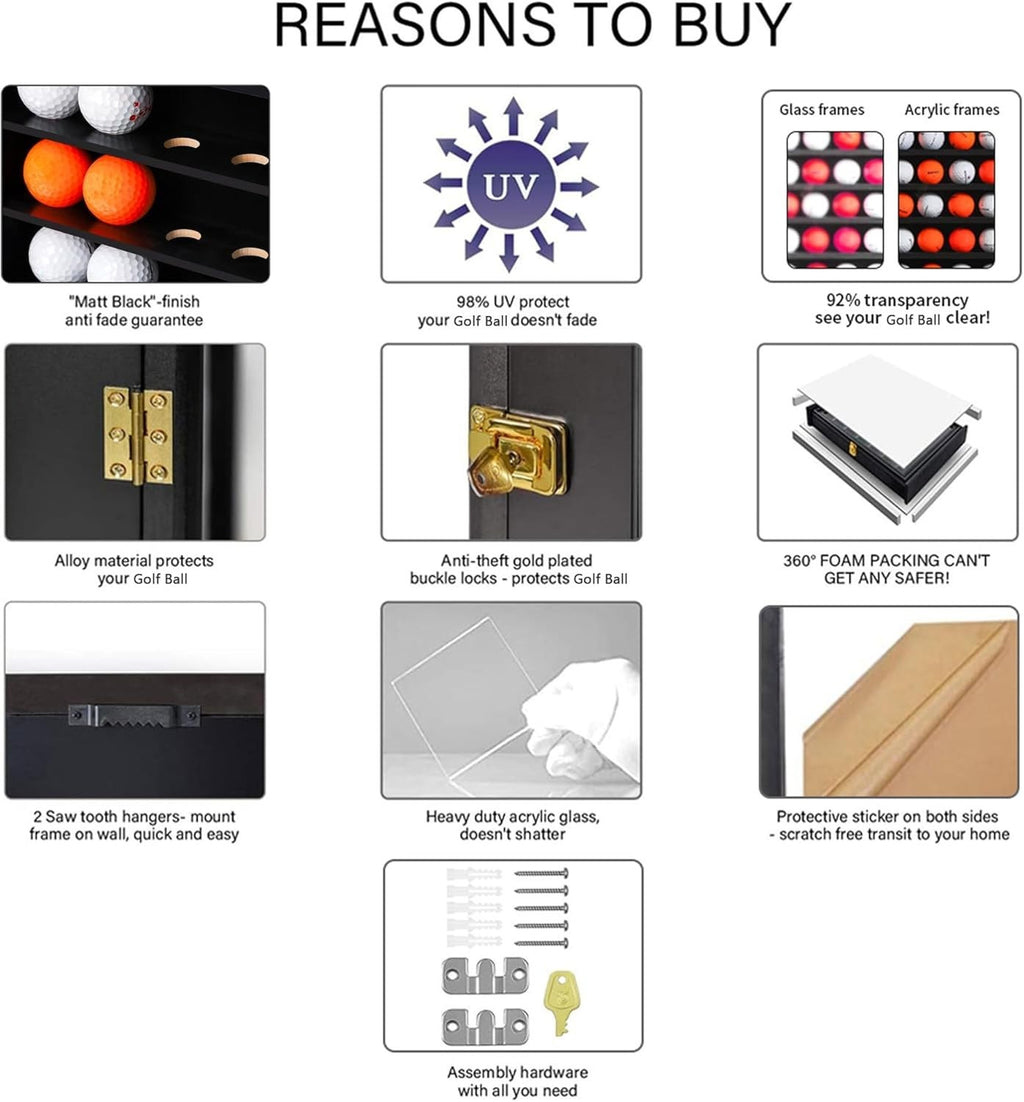 REASONS TO BUY

"Matt Black"-finish
anti fade guarantee

UV

98% UV protect
your Golf Ball doesn't fade

Glass frames

Acrylic frames

92% transparency
see your Golf Ball clear!

Alloy material protects
your Golf Ball

Anti-theft gold plated
buckle locks - protects Golf Ball

360° FOAM PACKING CAN'T
GET ANY SAFER!

2 Saw tooth hangers- mount
frame on wall, quick and easy

Heavy duty acrylic glass,
doesn't shatter

Protective sticker on both sides
- scratch free transit to your home

Assembly hardware
with all you need